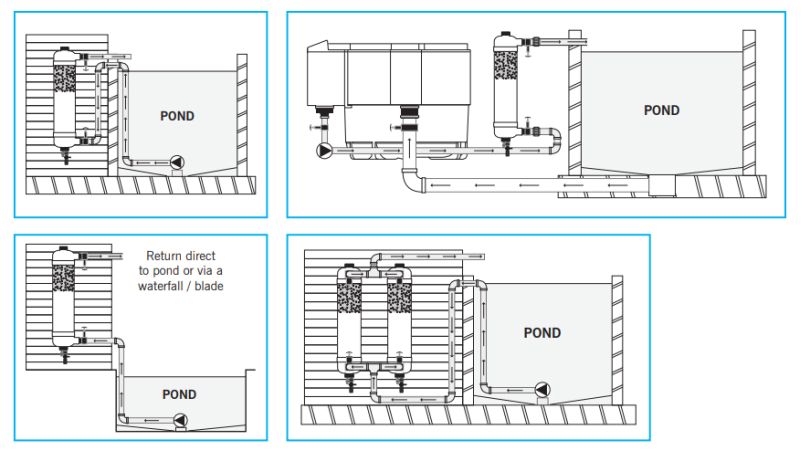 POND

POND

Return direct to pond or via a waterfall / blade

POND

POND